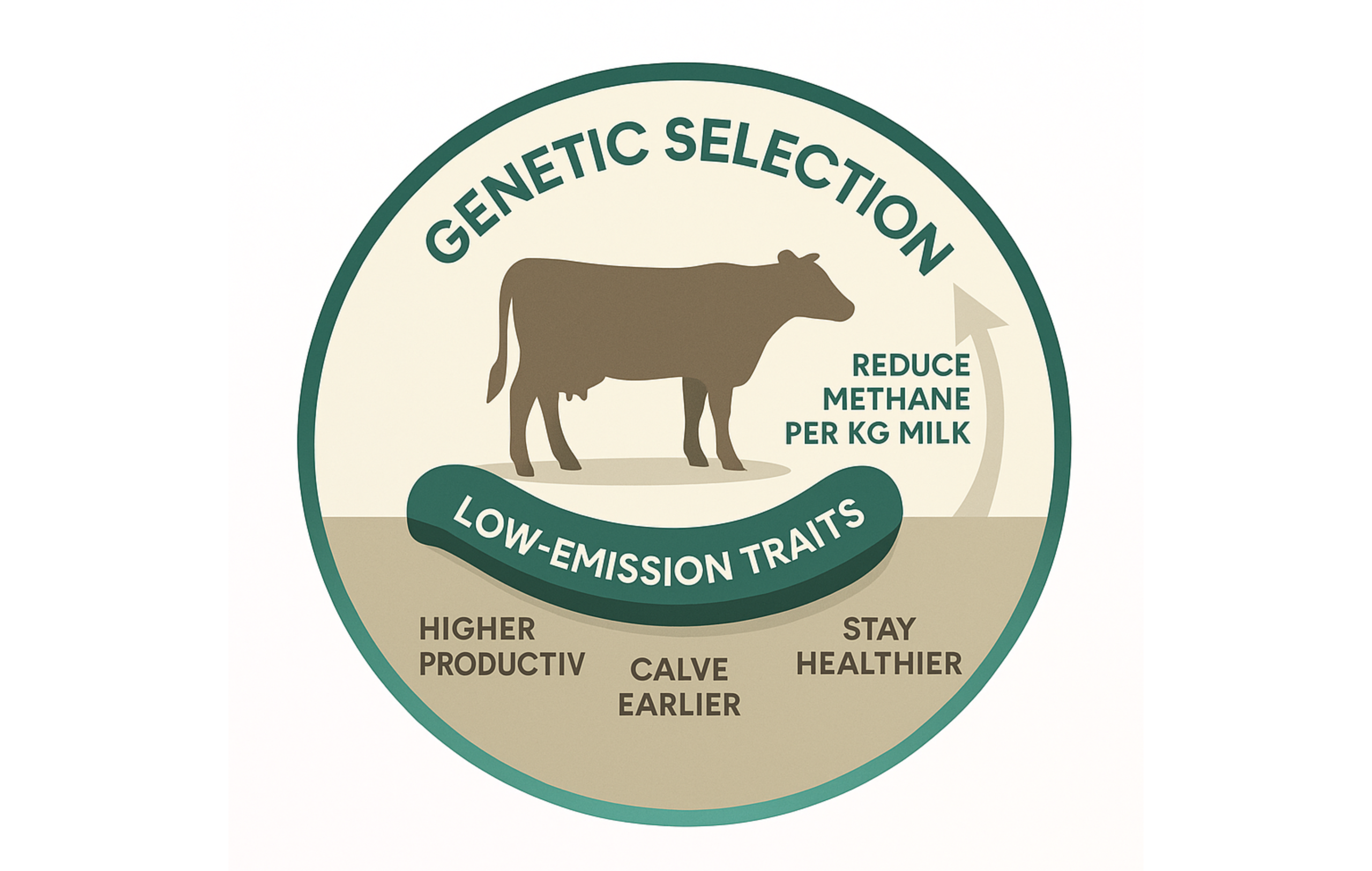 GENETIC SELECTION

REDUCE METHANE PER KG MILK

LOW-EMISSION TRAITS

HIGHER PRODUCTIV

CALVE EARLIER

STAY HEALTHIER