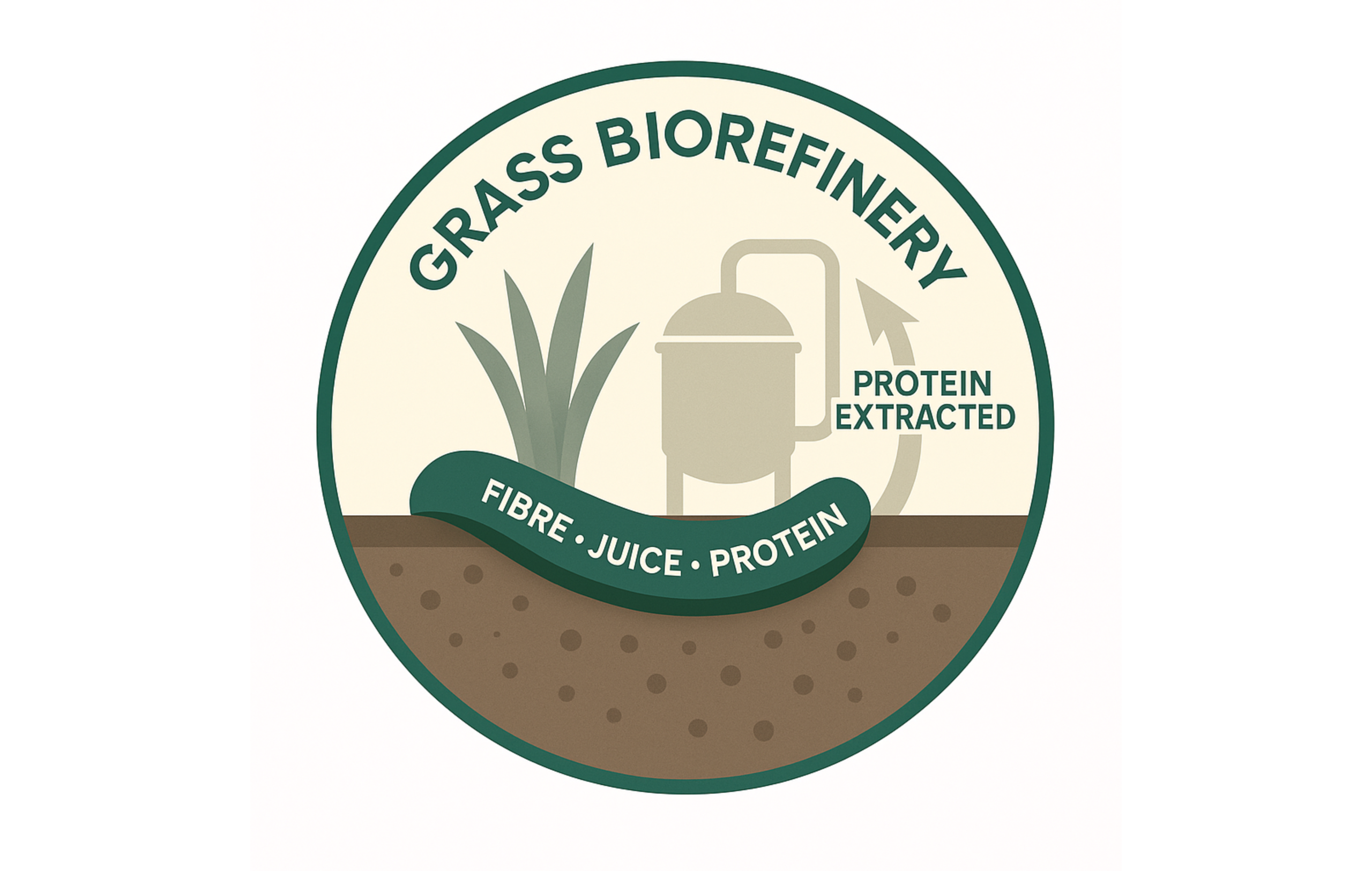 GRASS BIOREFINERY

PROTEIN EXTRACTED

FIBRE • JUICE • PROTEIN