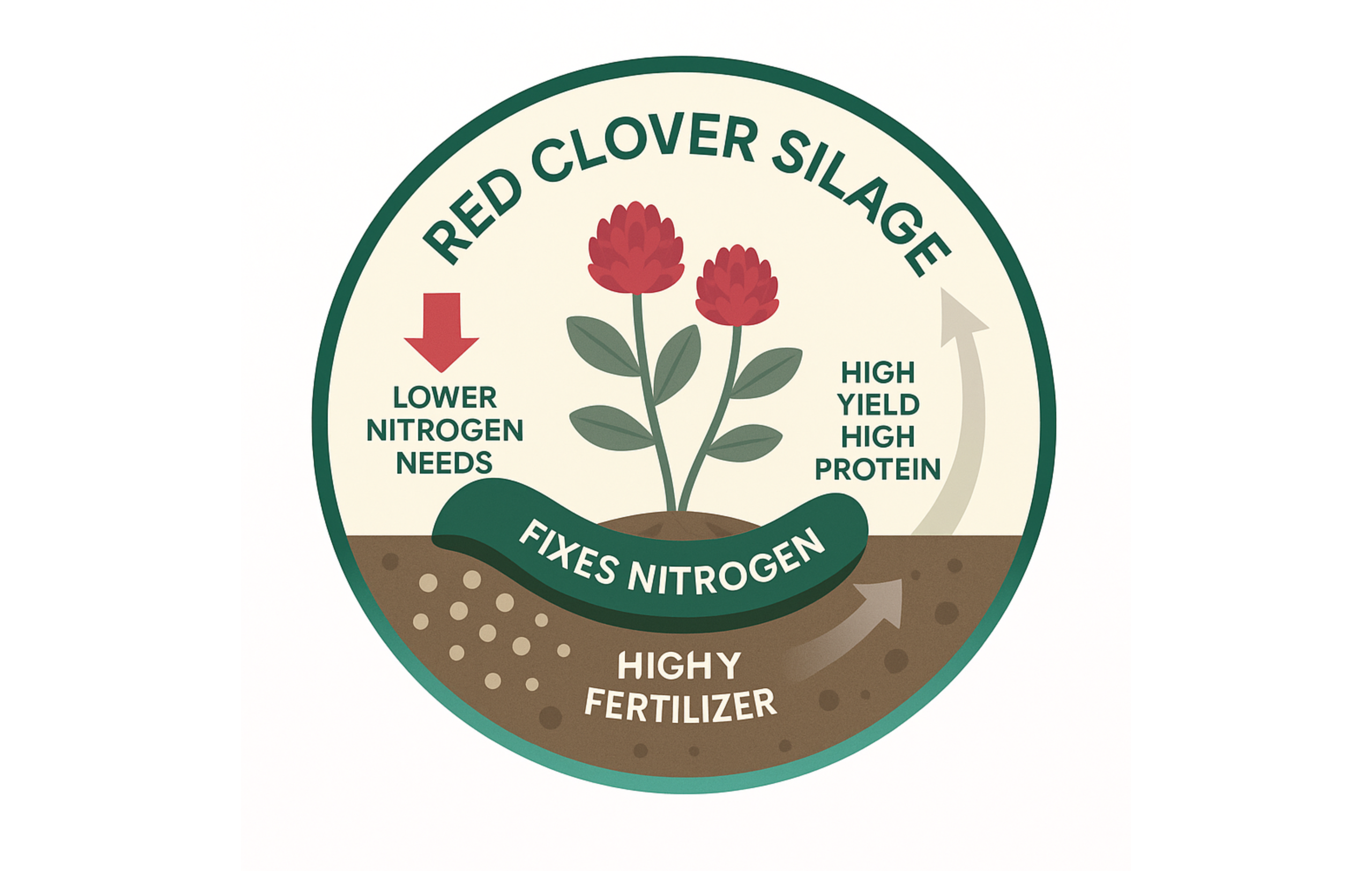 RED CLOVER SILAGE

LOWER NITROGEN NEEDS

HIGH YIELD HIGH PROTEIN

FIXES NITROGEN

HIGHY FERTILIZER