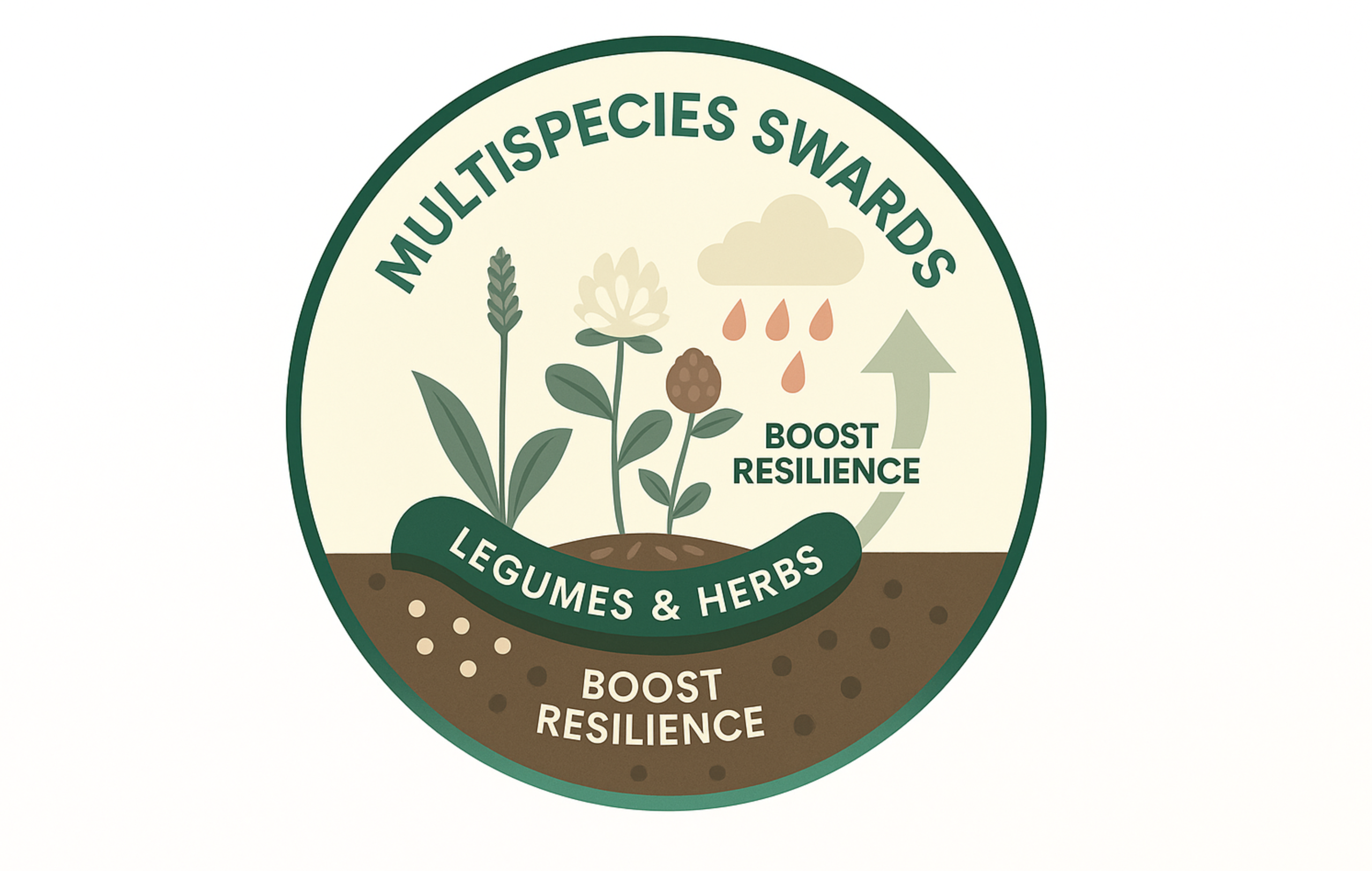 MULTISPECIES SWARDS

BOOST RESILIENCE

LEGUMES & HERBS

BOOST RESILIENCE